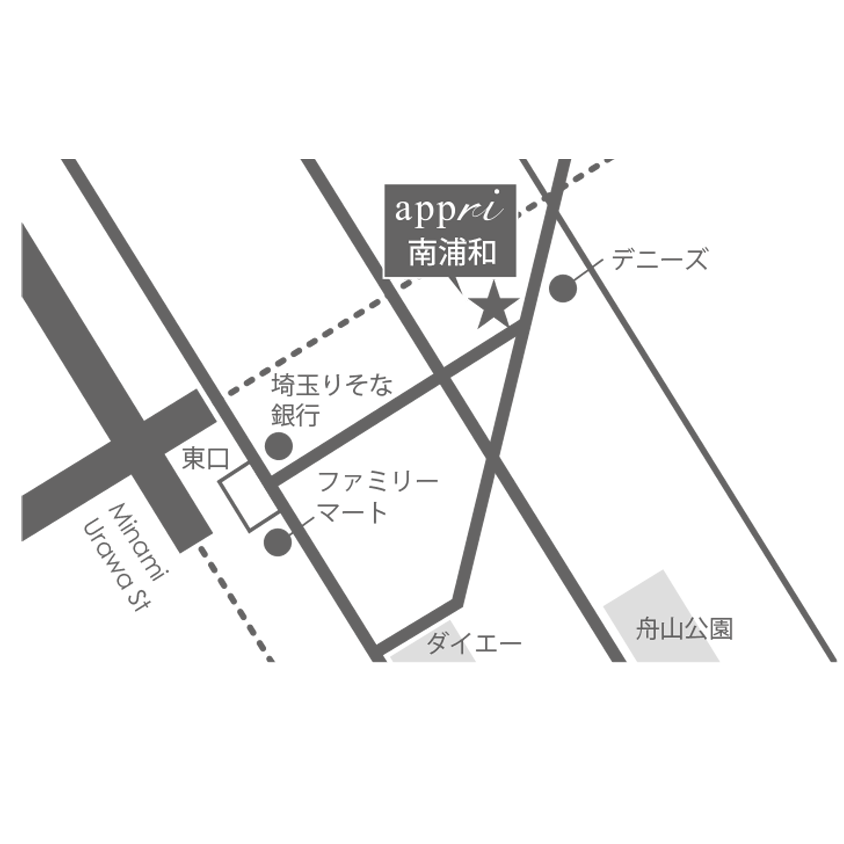 appri
南浦和

デニーズ

埼玉りそな
銀行

東口

ファミリー
マート

Minami
Urawa St

ダイエー

舟山公園